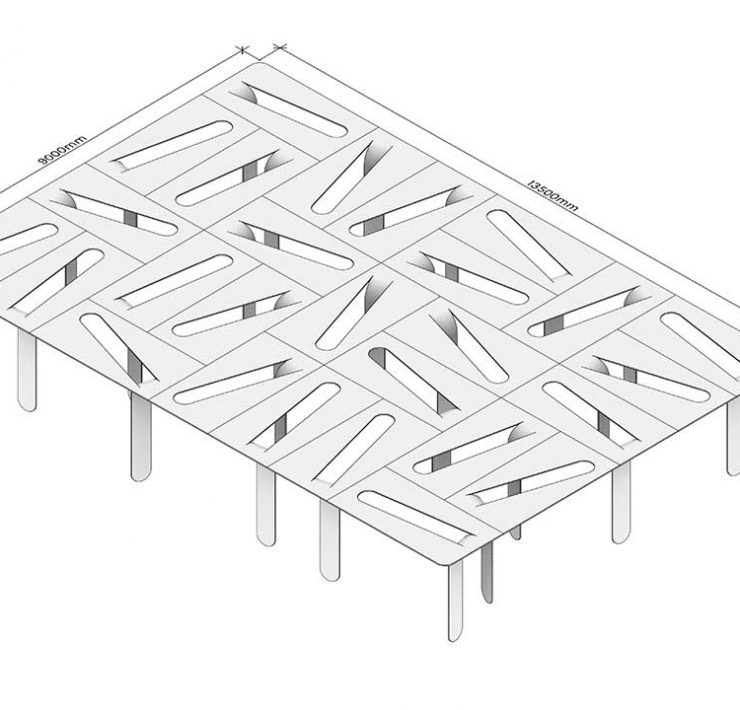 9000mm

13500mm