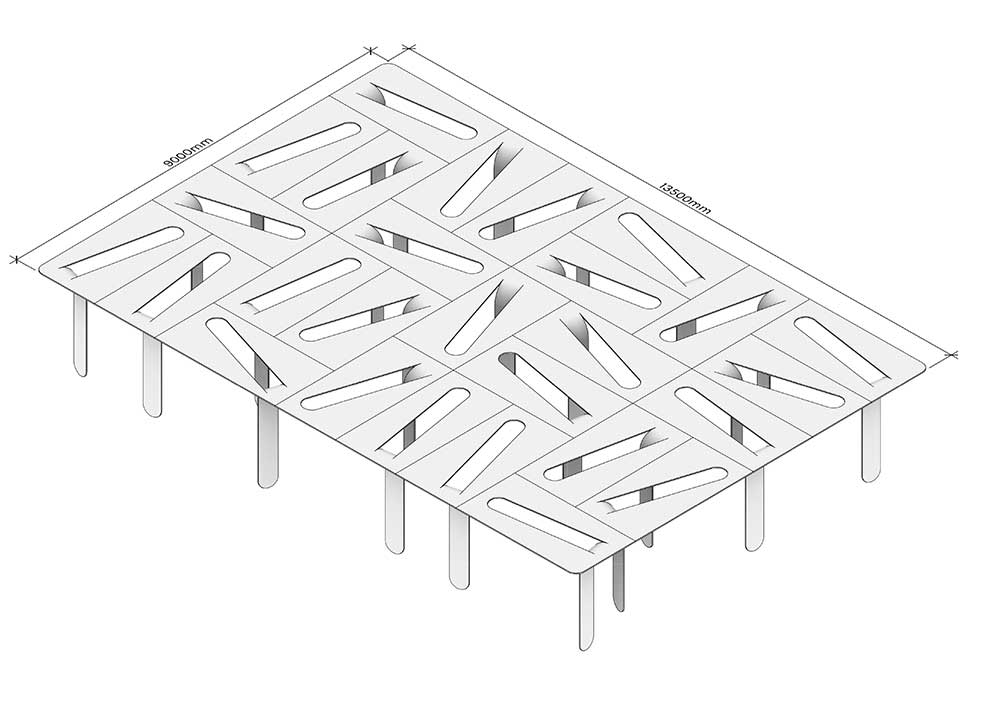 9000mm

13500mm