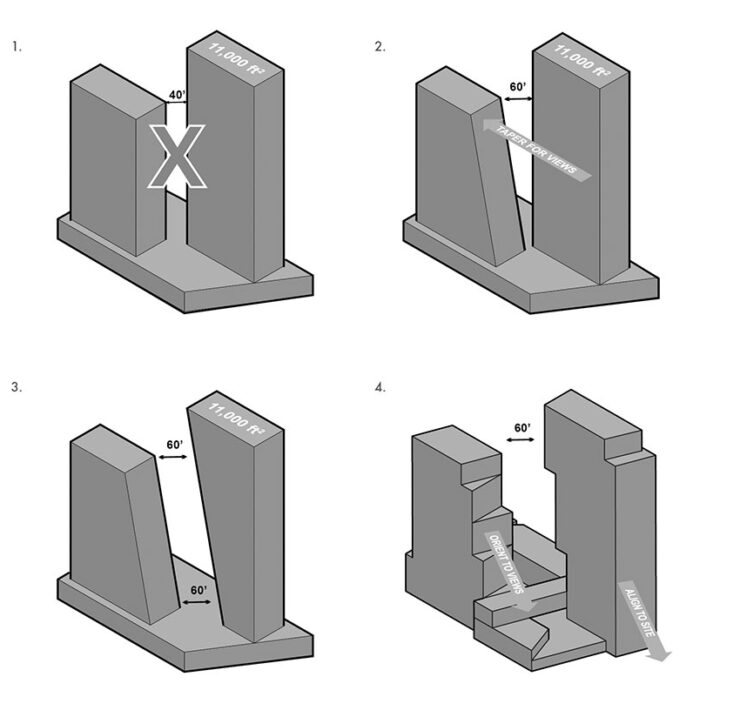 1.

11,000 ft²

40'

X

2.

11,000 ft²

60'

TAPER FOR VIEWS

3.

11,000 ft²

60'

60'

4.

60'

ORIENT TO VIEWS

ALIGN TO SITE