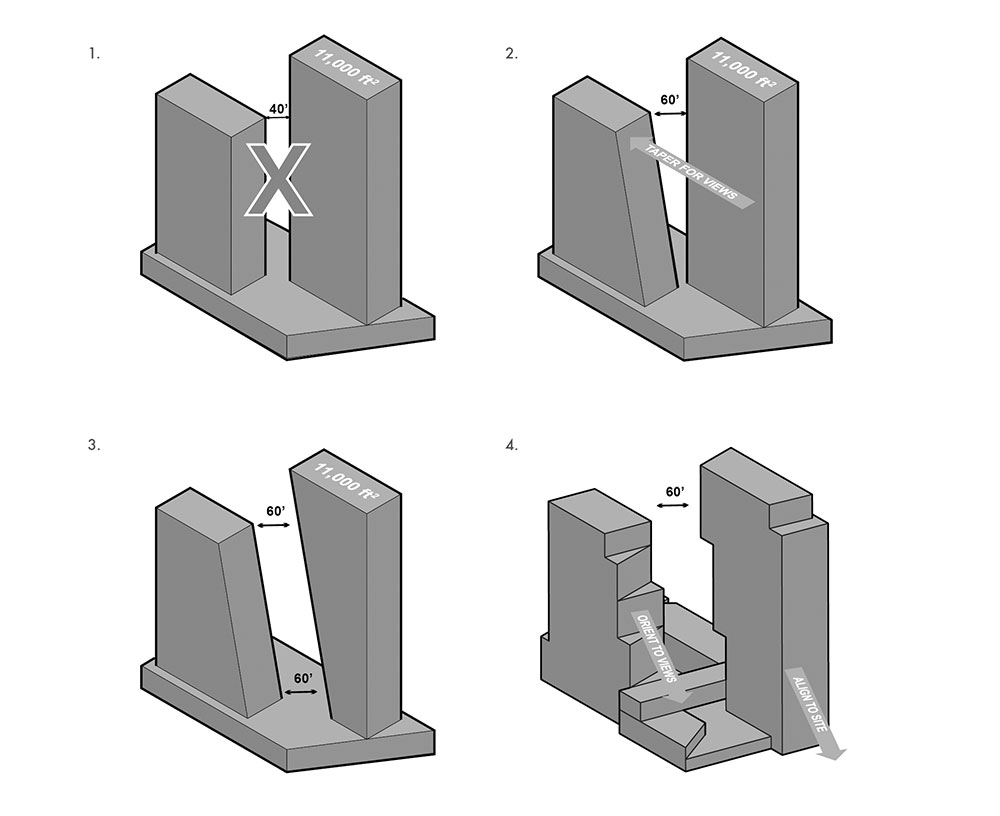 1.

11,000 ft²

40'

X

2.

11,000 ft²

60'

TAPER FOR VIEWS

3.

11,000 ft²

60'

60'

4.

60'

ORIENT TO VIEWS

ALIGN TO SITE