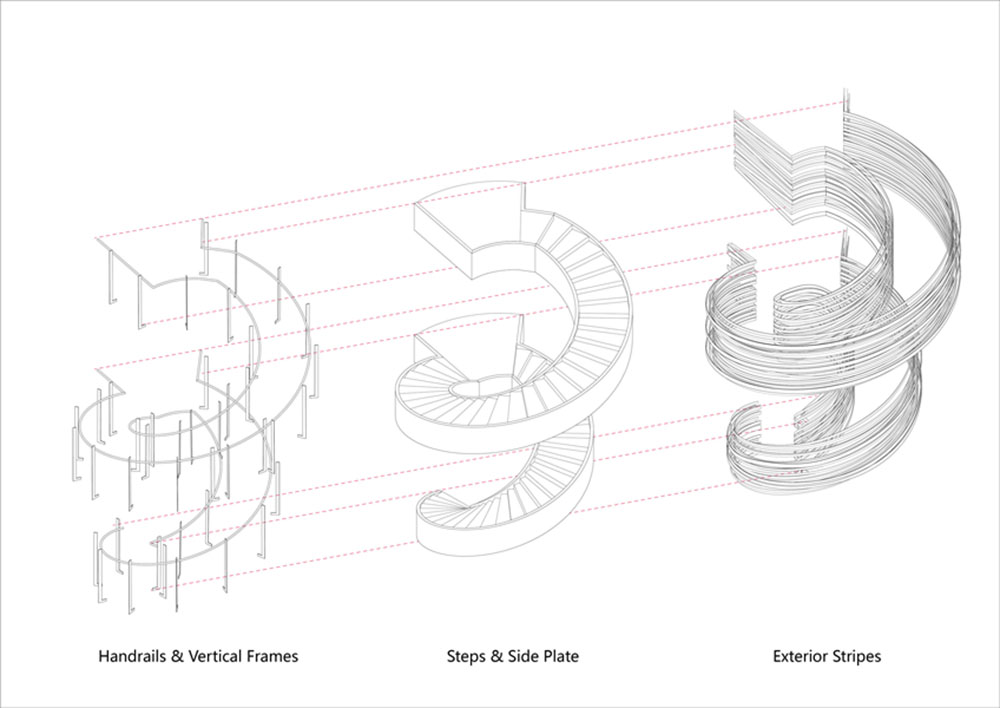 Handrails & Vertical Frames

Steps & Side Plate

Exterior Stripes