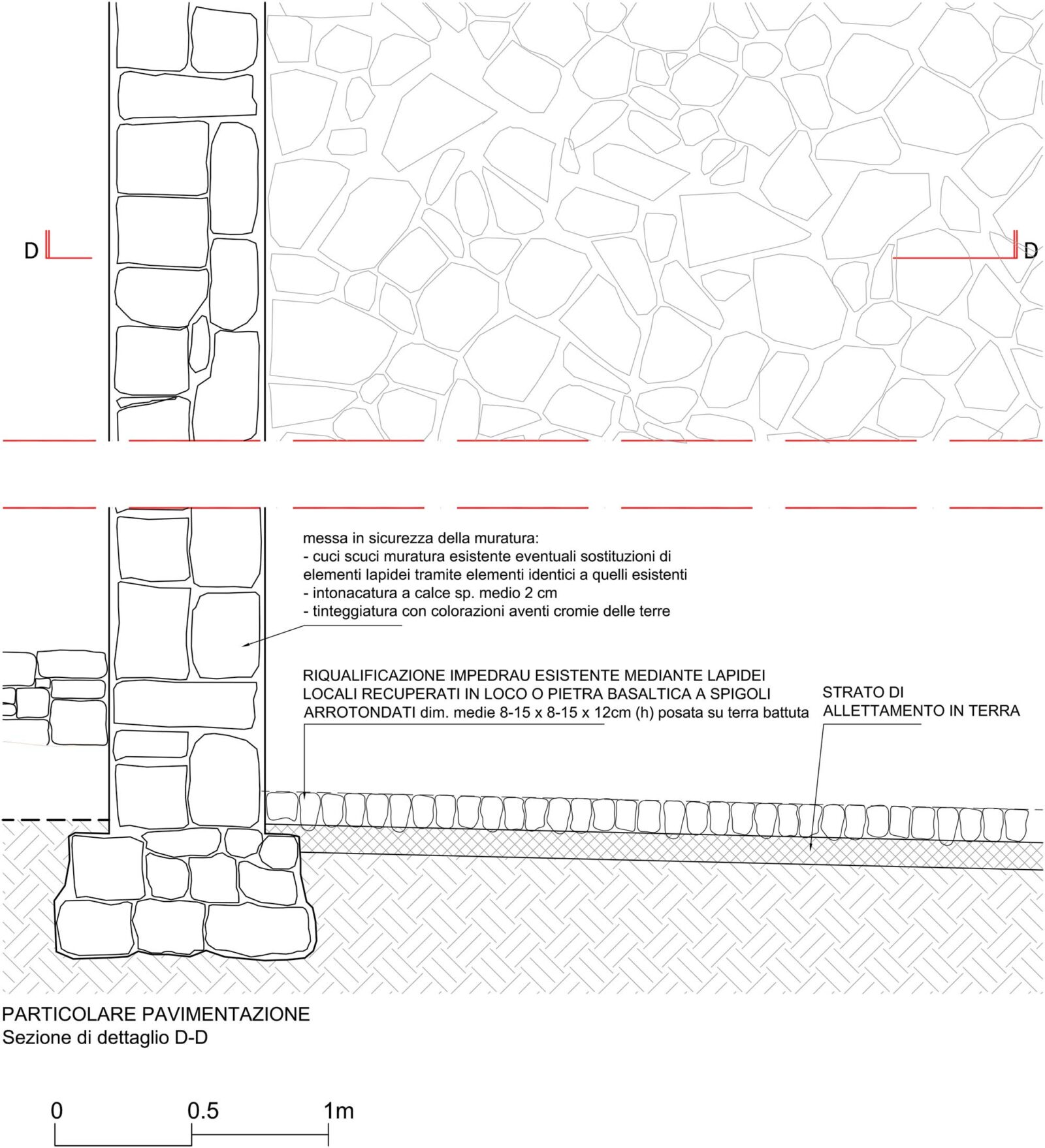 D

D

messa in sicurezza della muratura:
- cuci scuci muratura esistente eventuali sostituzioni di elementi lapidei tramite elementi identici a quelli esistenti
- intonacatura a calce sp. medio 2 cm
- tinteggiatura con colorazioni aventi cromie delle terre

RIQUALIFICAZIONE IMPEDRAU ESISTENTE MEDIANTE LAPIDEI LOCALI RECUPERATI IN LOCO O PIETRA BASALTICA A SPIGOLI ARROTONDATI dim. medie 8-15 x 8-15 x 12cm (h) posata su terra battuta

STRATO DI ALLETTAMENTO IN TERRA

PARTICOLARE PAVIMENTAZIONE
Sezione di dettaglio D-D

0 0.5 1m