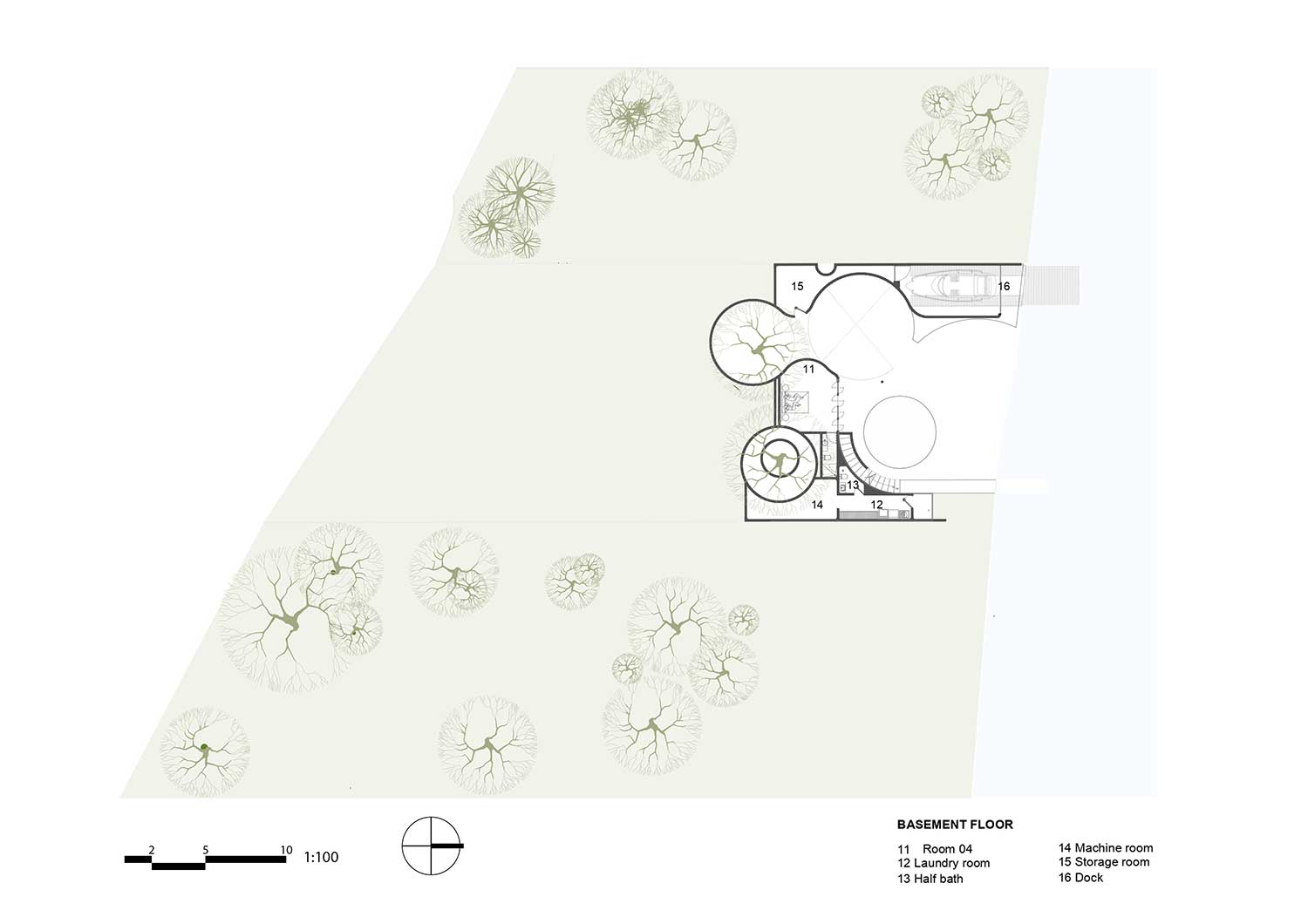 15

16

11

13

14

12

2 5 10 1:100

BASEMENT FLOOR

11 Room 04
12 Laundry room
13 Half bath

14 Machine room
15 Storage room
16 Dock