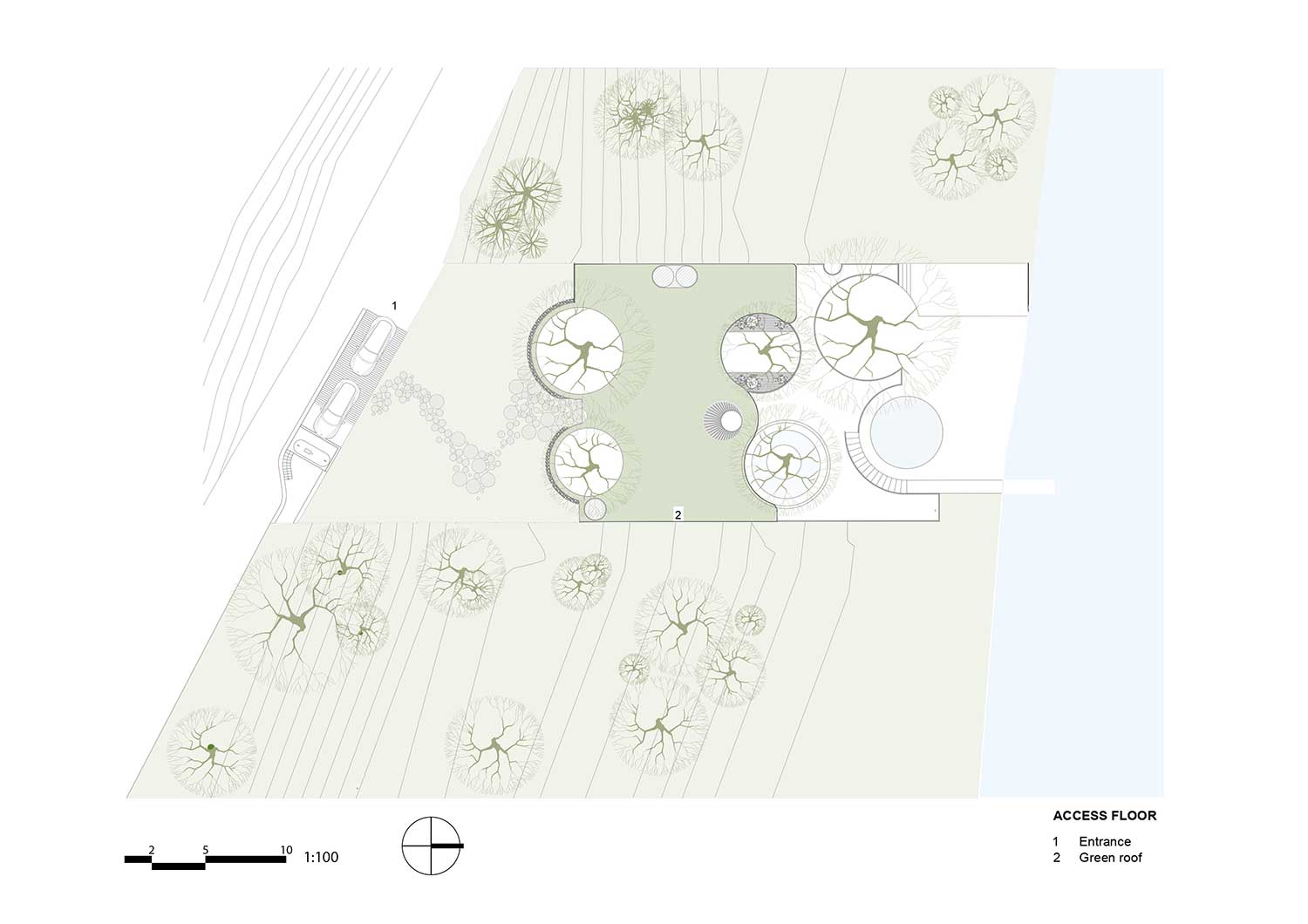 1

2

2 5 10 1:100

ACCESS FLOOR

1 Entrance
2 Green roof