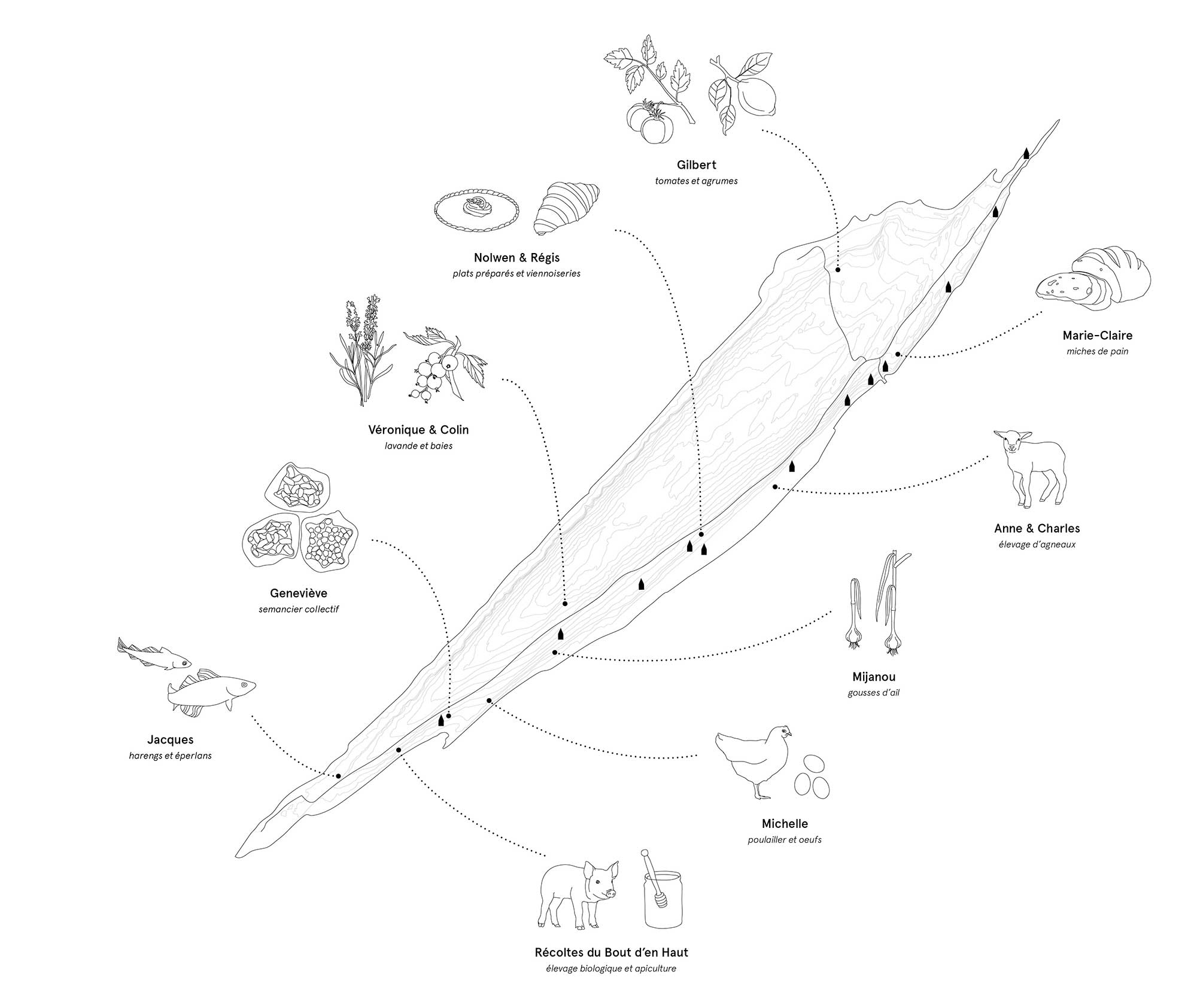 Gilbert
tomates et agrumes

Nolwen & Régis
plats préparés et viennoiseries

Marie-Claire
miches de pain

Véronique & Colin
lavande et baies

Anne & Charles
élevage d'agneaux

Geneviève
semancier collectif

Mijanou
gousses d'ail

Jacques
harengs et éperlans

Michelle
poulailler et oeufs

Récoltes du Bout d'en Haut
élevage biologique et apiculture