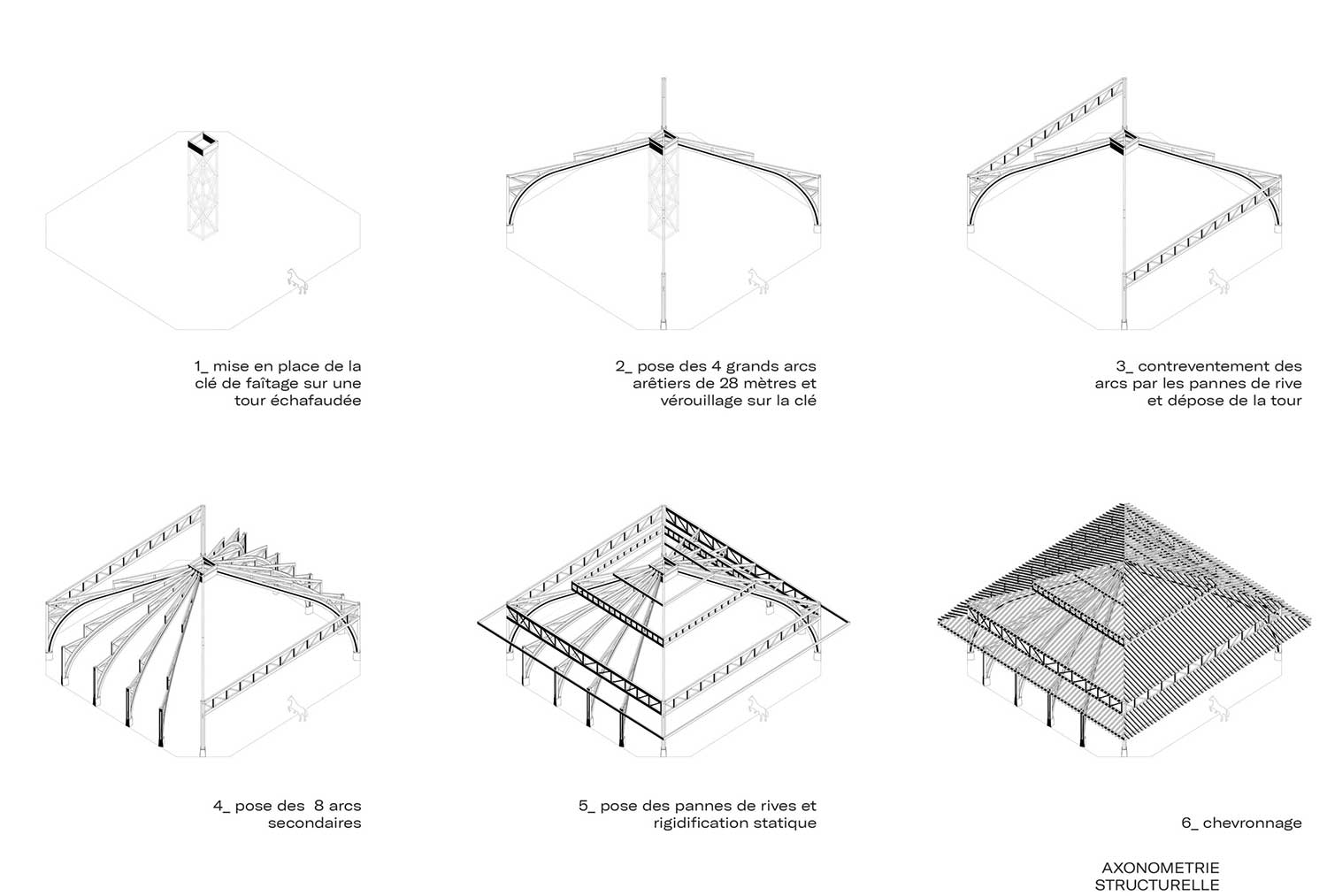 1_ mise en place de la clé de faîtage sur une tour échafaudée

2_ pose des 4 grands arcs arêtiers de 28 mètres et vérouillage sur la clé

3_ contreventement des arcs par les pannes de rive et dépose de la tour

4_ pose des 8 arcs secondaires

5_ pose des pannes de rives et rigidification statique

6_ chevronnage

AXONOMETRIE STRUCTURELLE